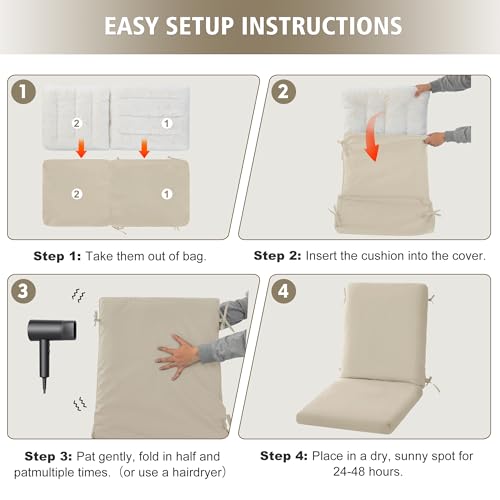 EASY SETUP INSTRUCTIONS

1

2 1

2 1

Step 1: Take them out of bag.

2

Step 2: Insert the cushion into the cover.

3

Step 3: Pat gently, fold in half and patmultiple times.（or use a hairdryer）

4

Step 4: Place in a dry, sunny spot for 24-48 hours.