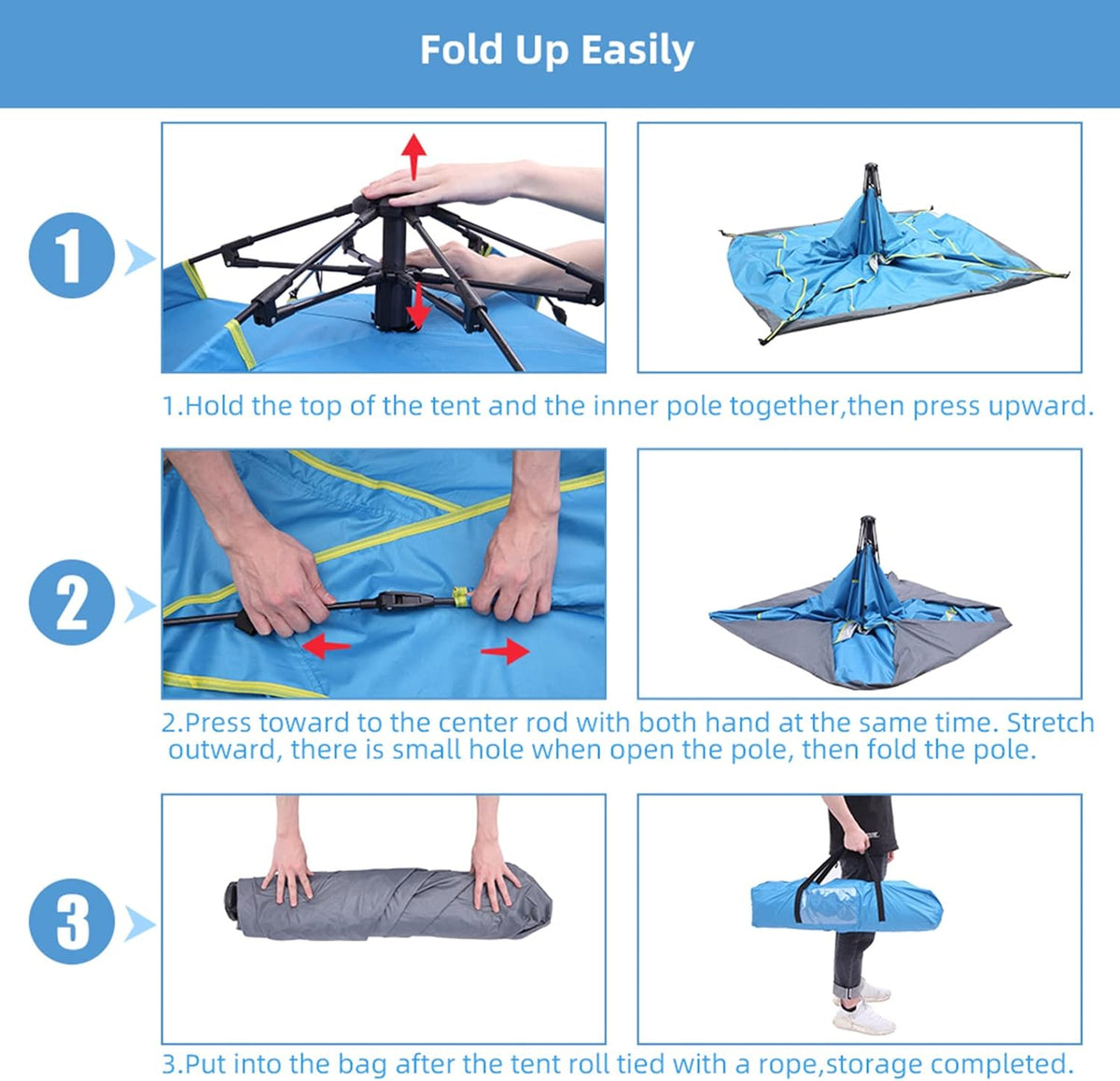 Fold Up Easily

1

1.Hold the top of the tent and the inner pole together,then press upward.

2

2.Press toward to the center rod with both hand at the same time. Stretch outward, there is small hole when open the pole, then fold the pole.

3

3.Put into the bag after the tent roll tied with a rope,storage completed.